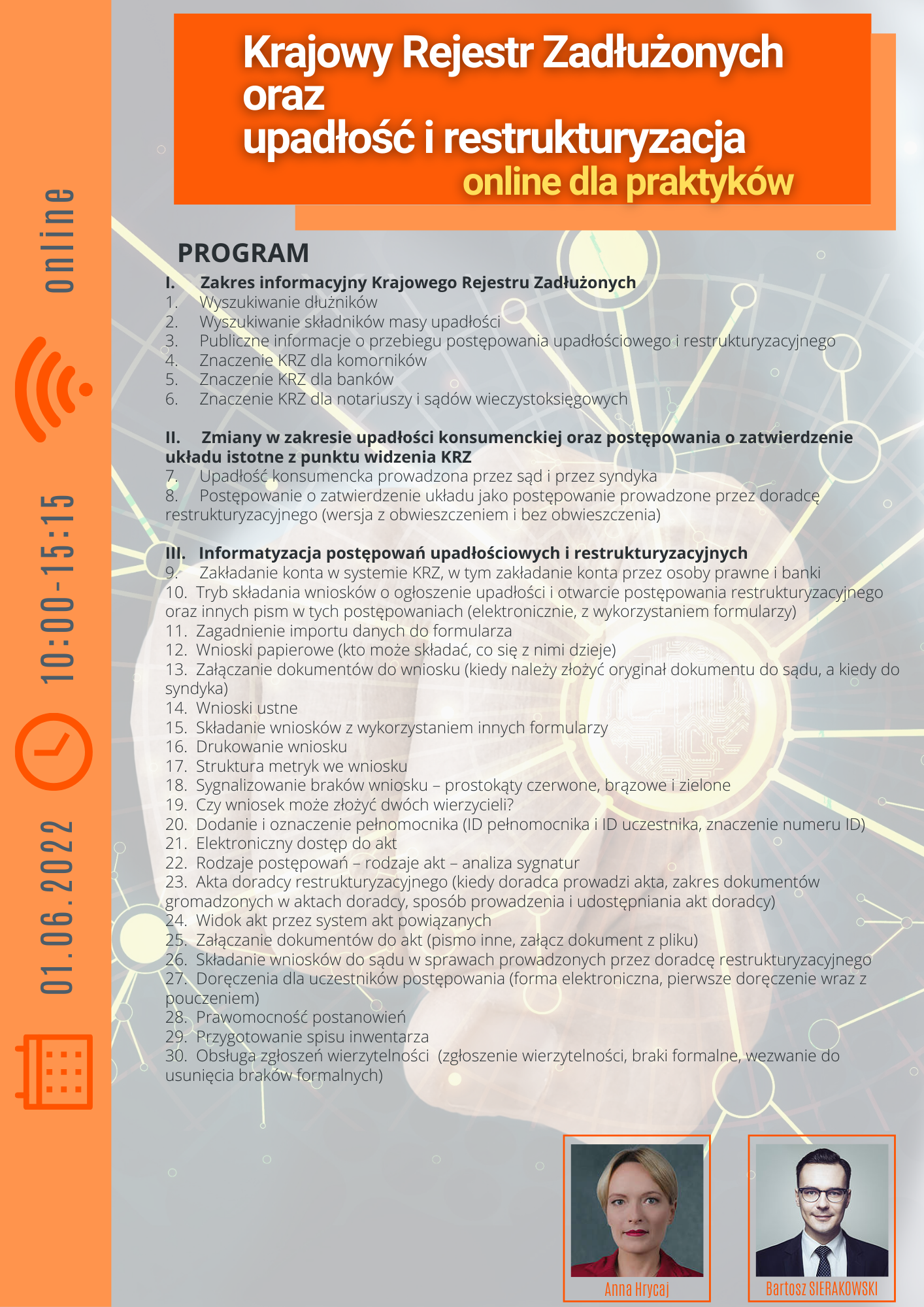 online

10:00-15:15

01.06.2022

Krajowy Rejestr Zadłużonych oraz upadłość i restrukturyzacja
online dla praktyków

PROGRAM

I. Zakres informacyjny Krajowego Rejestru Zadłużonych
1. Wyszukiwanie dłużników
2. Wyszukiwanie składników masy upadłości
3. Publiczne informacje o przebiegu postępowania upadłościowego i restrukturyzacyjnego
4. Znaczenie KRZ dla komorników
5. Znaczenie KRZ dla banków
6. Znaczenie KRZ dla notariuszy i sądów wieczystoksięgowych

II. Zmiany w zakresie upadłości konsumenckiej oraz postępowania o zatwierdzenie układu istotne z punktu widzenia KRZ
7. Upadłość konsumencka prowadzona przez sąd i przez syndyka
8. Postępowanie o zatwierdzenie układu jako postępowanie prowadzone przez doradcę restrukturyzacyjnego (wersja z obwieszczeniem i bez obwieszczenia)

III. Informatyzacja postępowań upadłościowych i restrukturyzacyjnych
9. Zakładanie konta w systemie KRZ, w tym zakładanie konta przez osoby prawne i banki
10. Tryb składania wniosków o ogłoszenie upadłości i otwarcie postępowania restrukturyzacyjnego oraz innych pism w tych postępowaniach (elektronicznie, z wykorzystaniem formularzy)
11. Zagadnienie importu danych do formularza
12. Wnioski papierowe (kto może składać, co się z nimi dzieje)
13. Załączanie dokumentów do wniosku (kiedy należy złożyć oryginał dokumentu do sądu, a kiedy do syndyka)
14. Wnioski ustne
15. Składanie wniosków z wykorzystaniem innych formularzy
16. Drukowanie wniosku
17. Struktura metryk we wniosku
18. Sygnalizowanie braków wniosku – prostokąty czerwone, brązowe i zielone
19. Czy wniosek może złożyć dwóch wierzycieli?
20. Dodanie i oznaczenie pełnomocnika (ID pełnomocnika i ID uczestnika, znaczenie numeru ID)
21. Elektroniczny dostęp do akt
22. Rodzaje postępowań – rodzaje akt – analiza sygnatur
23. Akta doradcy restrukturyzacyjnego (kiedy doradca prowadzi akta, zakres dokumentów gromadzonych w aktach doradcy, sposób prowadzenia i udostępniania akt doradcy)
24. Widok akt przez system akt powiązanych
25. Załączanie dokumentów do akt (pismo inne, załącz dokument z pliku)
26. Składanie wniosków do sądu w sprawach prowadzonych przez doradcę restrukturyzacyjnego
27. Doręczenia dla uczestników postępowania (forma elektroniczna, pierwsze doręczenie wraz z pouczeniem)
28. Prawomocność postanowień
29. Przygotowanie spisu inwentarza
30. Obsługa zgłoszeń wierzytelności (zgłoszenie wierzytelności, braki formalne, wezwanie do usunięcia braków formalnych)

Anna Hrycaj

Bartosz SIERAKOWSKI